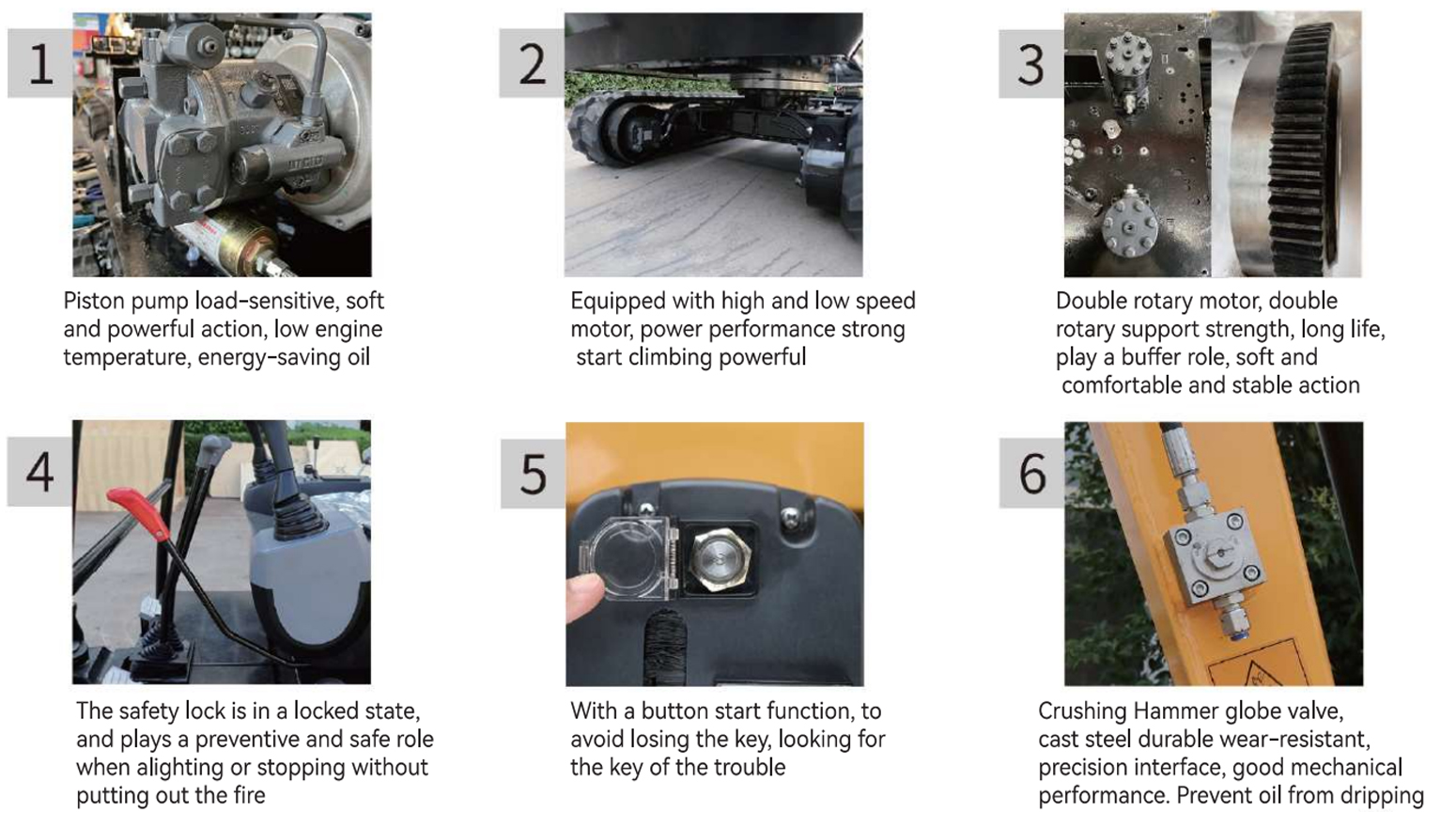 1

Piston pump load-sensitive, soft and powerful action, low engine temperature, energy-saving oil

2

Equipped with high and low speed motor, power performance strong start climbing powerful

3

Double rotary motor, double rotary support strength, long life, play a buffer role, soft and comfortable and stable action

4

The safety lock is in a locked state, and plays a preventive and safe role when alighting or stopping without putting out the fire

5

With a button start function, to avoid losing the key, looking for the key of the trouble

6

Crushing Hammer globe valve, cast steel durable wear-resistant, precision interface, good mechanical performance. Prevent oil from dripping