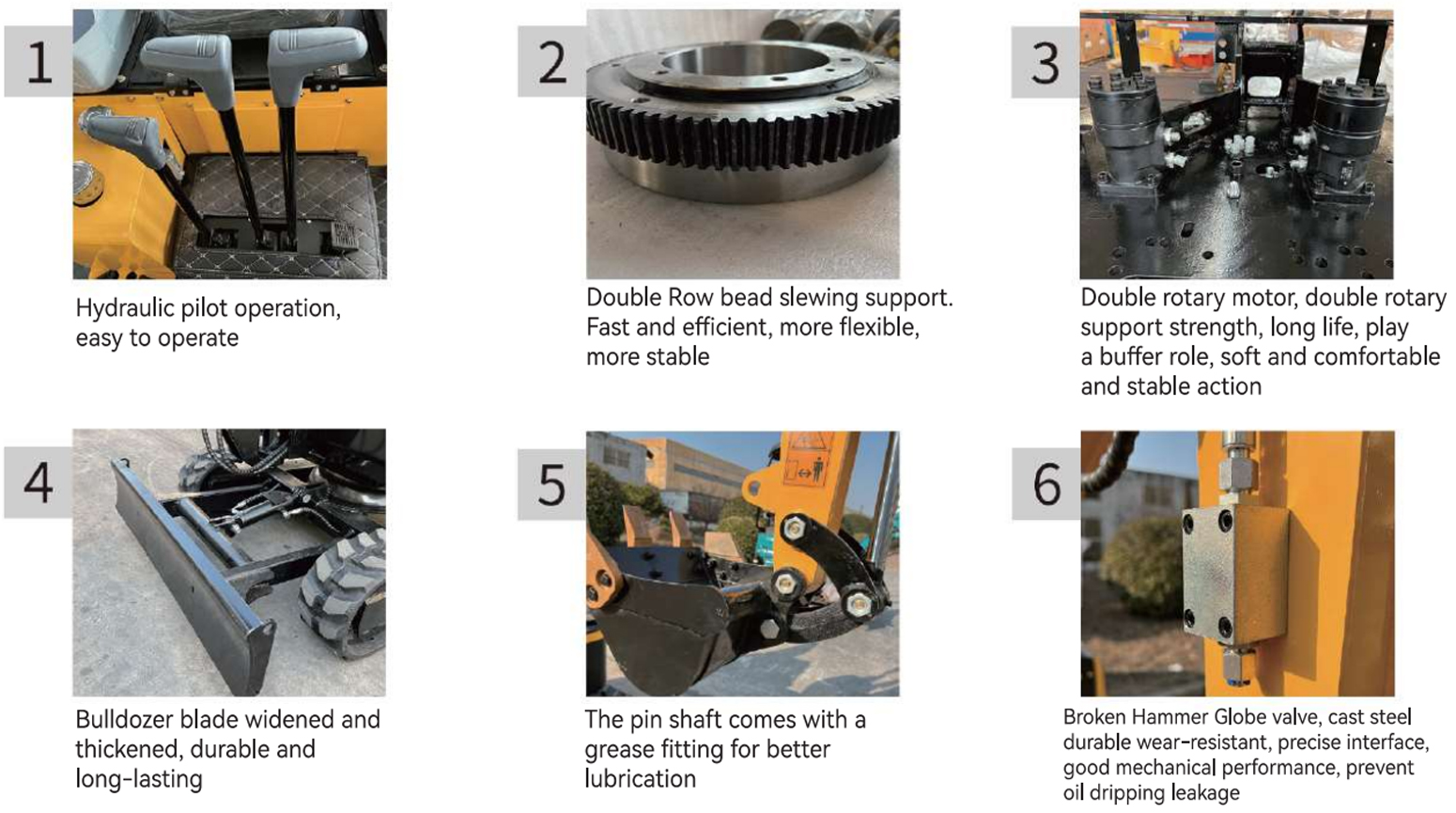 1

Hydraulic pilot operation, easy to operate

2

Double Row bead slewing support. Fast and efficient, more flexible, more stable

3

Double rotary motor, double rotary support strength, long life, play a buffer role, soft and comfortable and stable action

4

Bulldozer blade widened and thickened, durable and long-lasting

5

The pin shaft comes with a grease fitting for better lubrication

6

Broken Hammer Globe valve, cast steel durable wear-resistant, precise interface, good mechanical performance, prevent oil dripping leakage