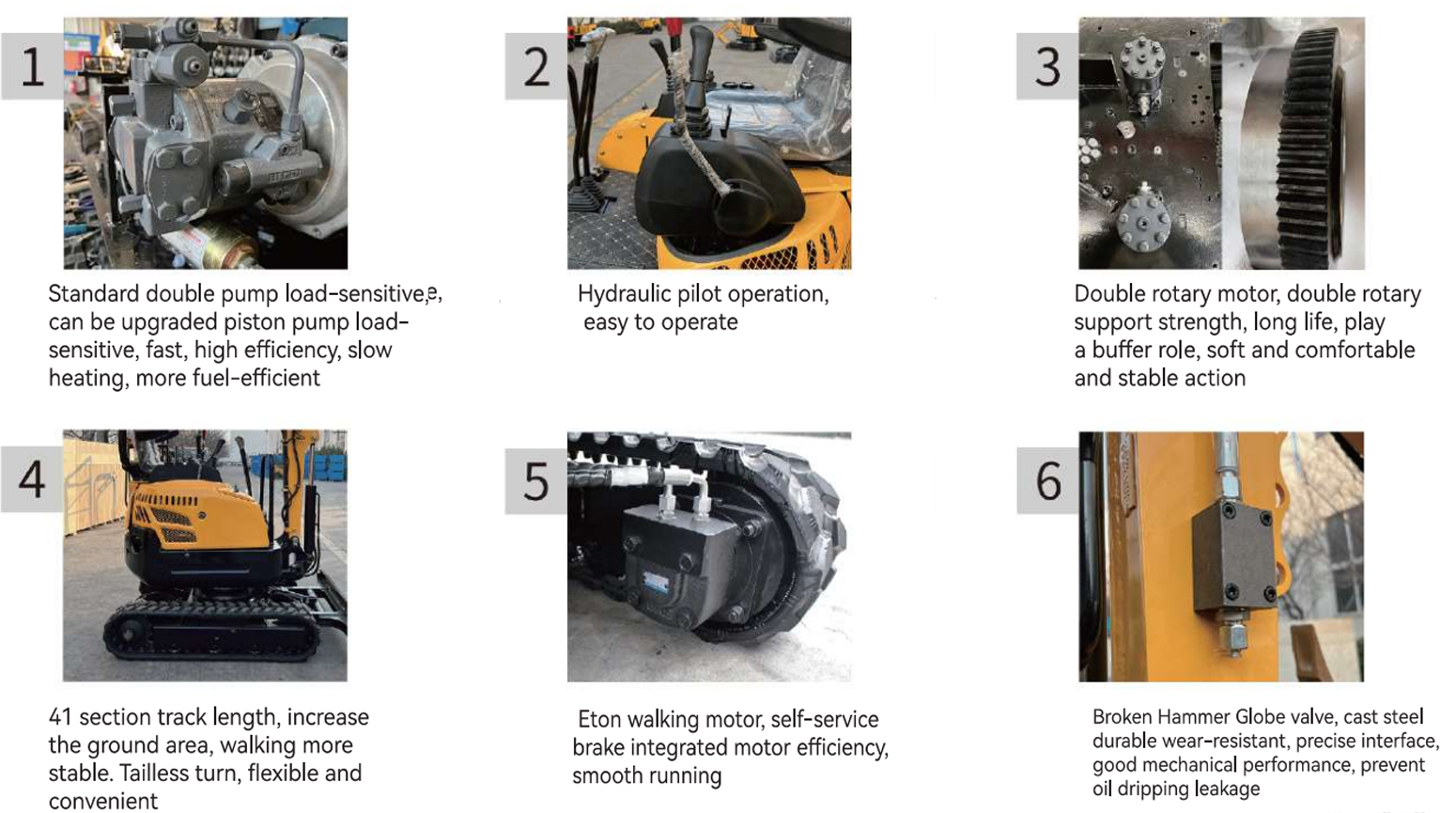 1

Standard double pump load-sensitive,e, can be upgraded piston pump load-sensitive, fast, high efficiency, slow heating, more fuel-efficient

2

Hydraulic pilot operation, easy to operate

3

Double rotary motor, double rotary support strength, long life, play a buffer role, soft and comfortable and stable action

4

41 section track length, increase the ground area, walking more stable. Tailless turn, flexible and convenient

5

Eton walking motor, self-service brake integrated motor efficiency, smooth running

6

Broken Hammer Globe valve, cast steel durable wear-resistant, precise interface, good mechanical performance, prevent oil dripping leakage