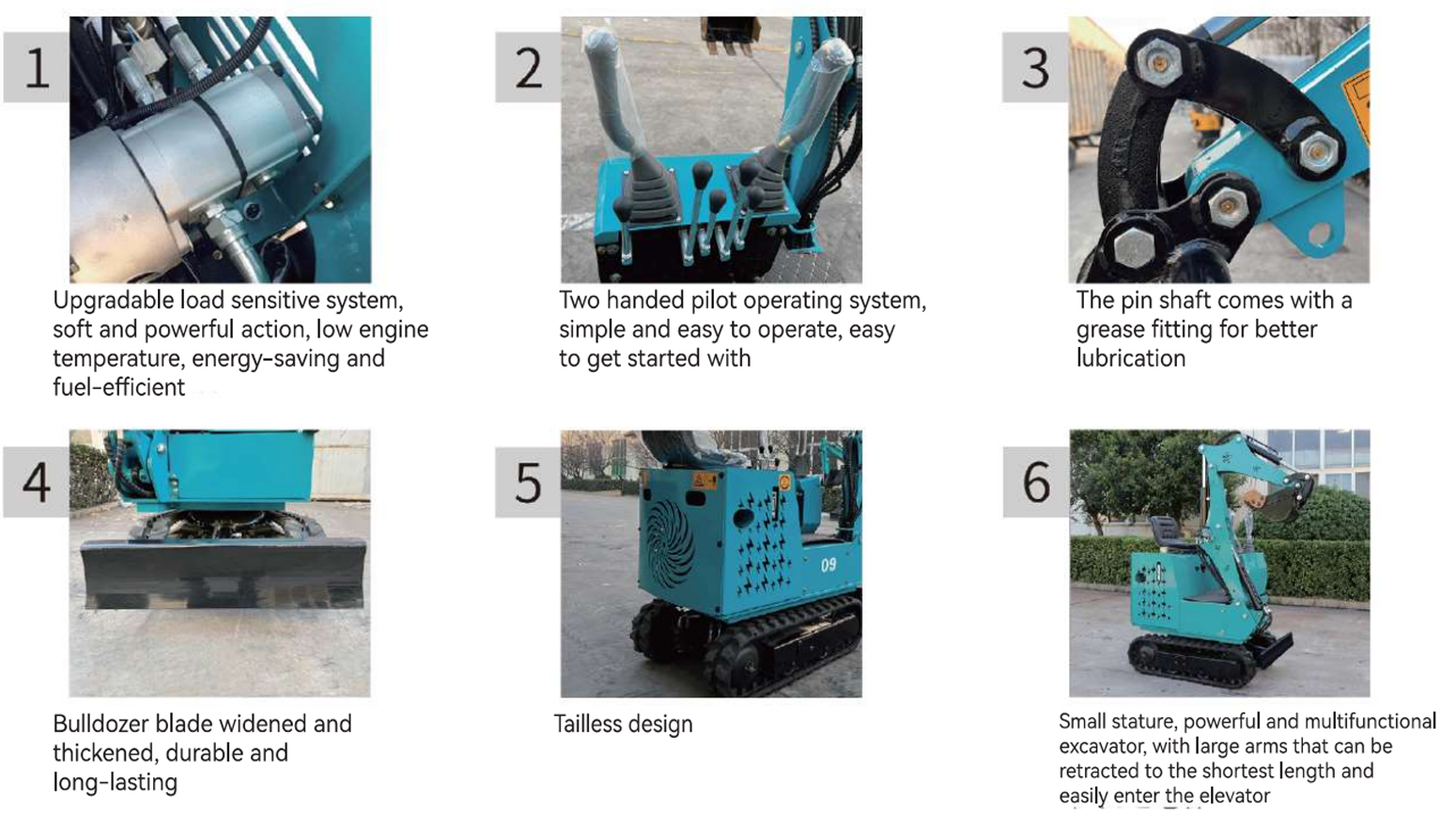 1

Upgradable load sensitive system, soft and powerful action, low engine temperature, energy-saving and fuel-efficient

2

Two handed pilot operating system, simple and easy to operate, easy to get started with

3

The pin shaft comes with a grease fitting for better lubrication

4

Bulldozer blade widened and thickened, durable and long-lasting

5

09

Tailless design

6

Small stature, powerful and multifunctional excavator, with large arms that can be retracted to the shortest length and easily enter the elevator