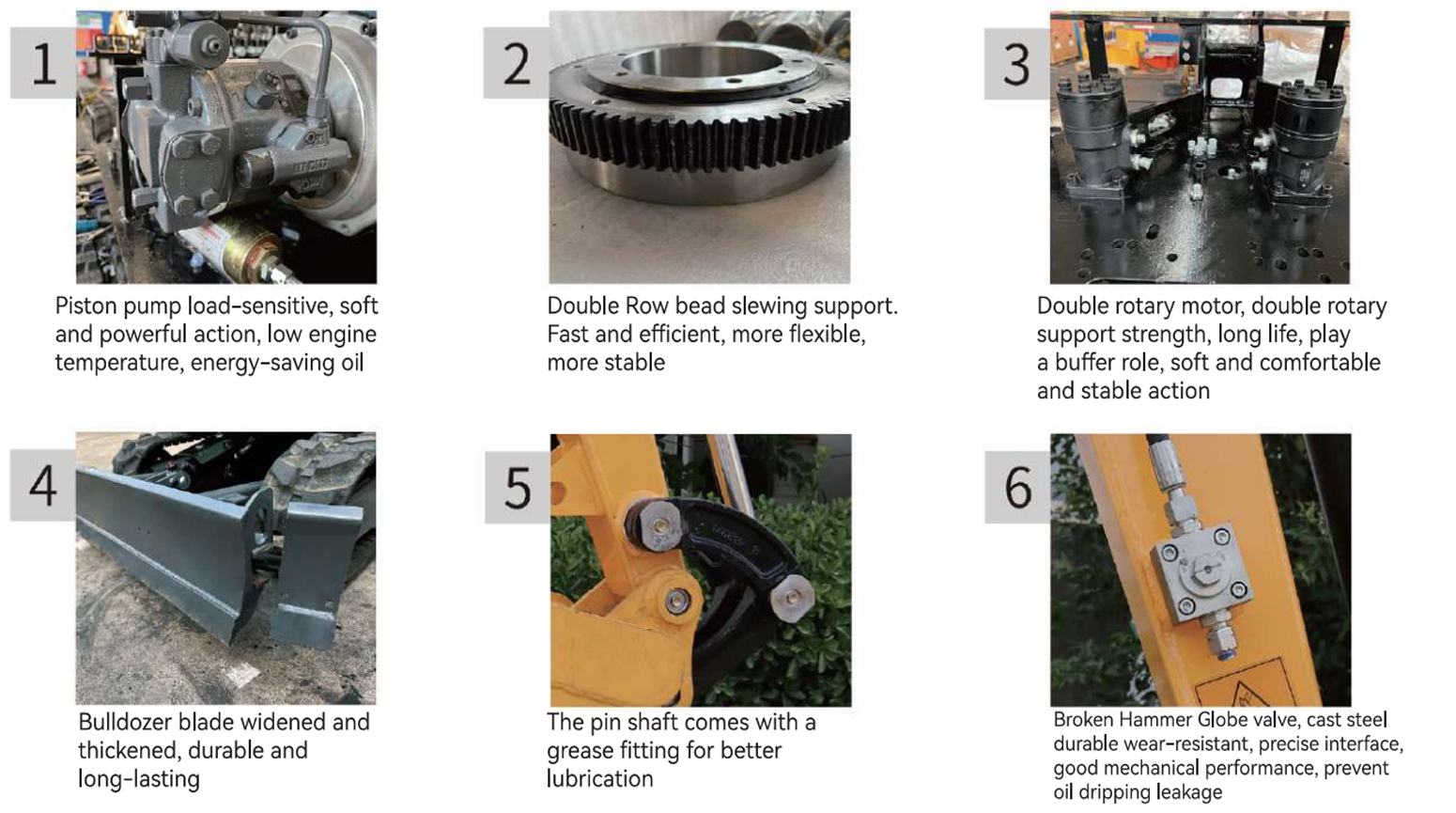 1

Piston pump load-sensitive, soft and powerful action, low engine temperature, energy-saving oil

2

Double Row bead slewing support. Fast and efficient, more flexible, more stable

3

Double rotary motor, double rotary support strength, long life, play a buffer role, soft and comfortable and stable action

4

Bulldozer blade widened and thickened, durable and long-lasting

5

The pin shaft comes with a grease fitting for better lubrication

6

Broken Hammer Globe valve, cast steel durable wear-resistant, precise interface, good mechanical performance, prevent oil dripping leakage