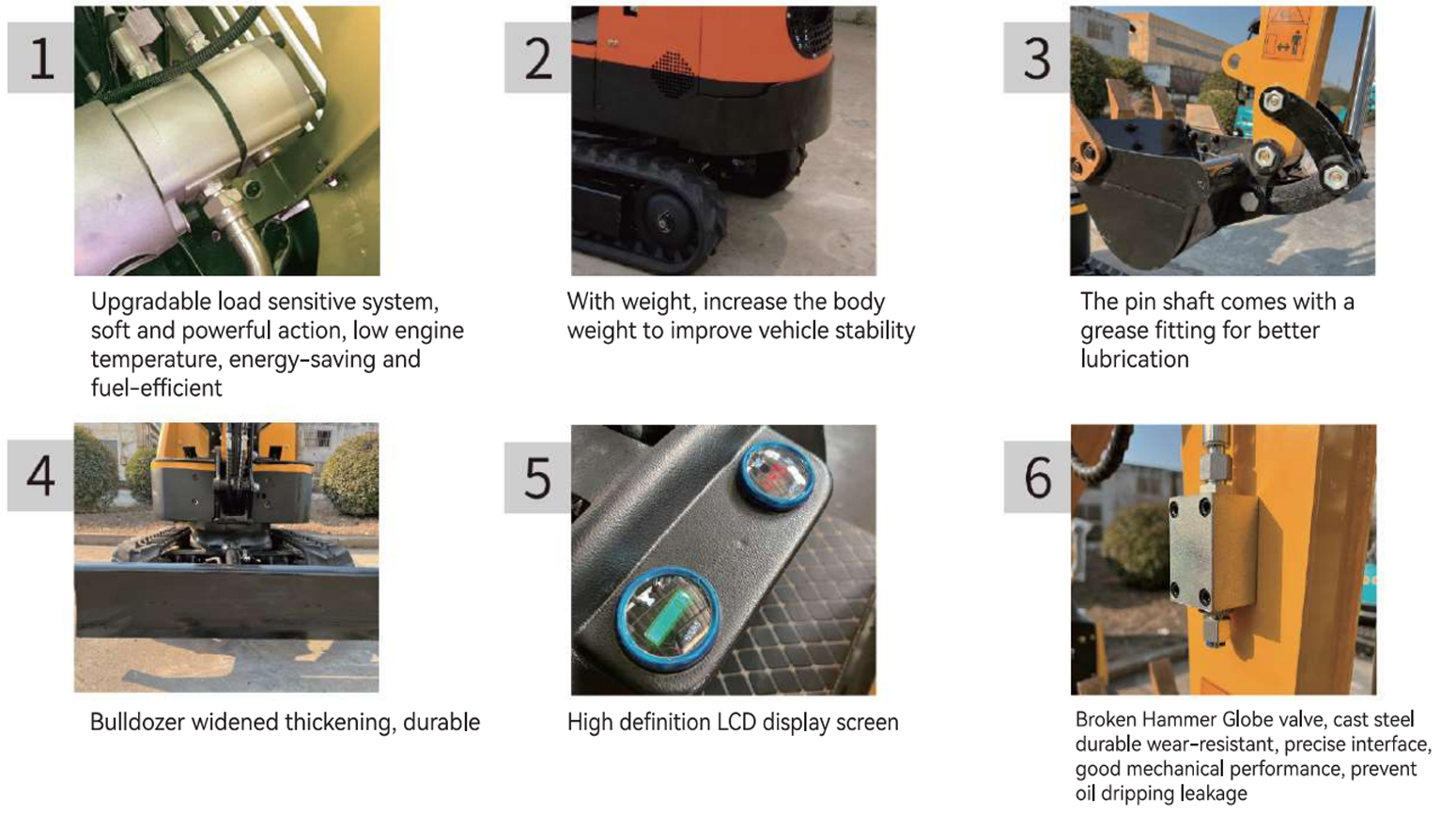 1

Upgradable load sensitive system, soft and powerful action, low engine temperature, energy-saving and fuel-efficient

2

With weight, increase the body weight to improve vehicle stability

3

The pin shaft comes with a grease fitting for better lubrication

4

Bulldozer widened thickening, durable

5

High definition LCD display screen

6

Broken Hammer Globe valve, cast steel durable wear-resistant, precise interface, good mechanical performance, prevent oil dripping leakage