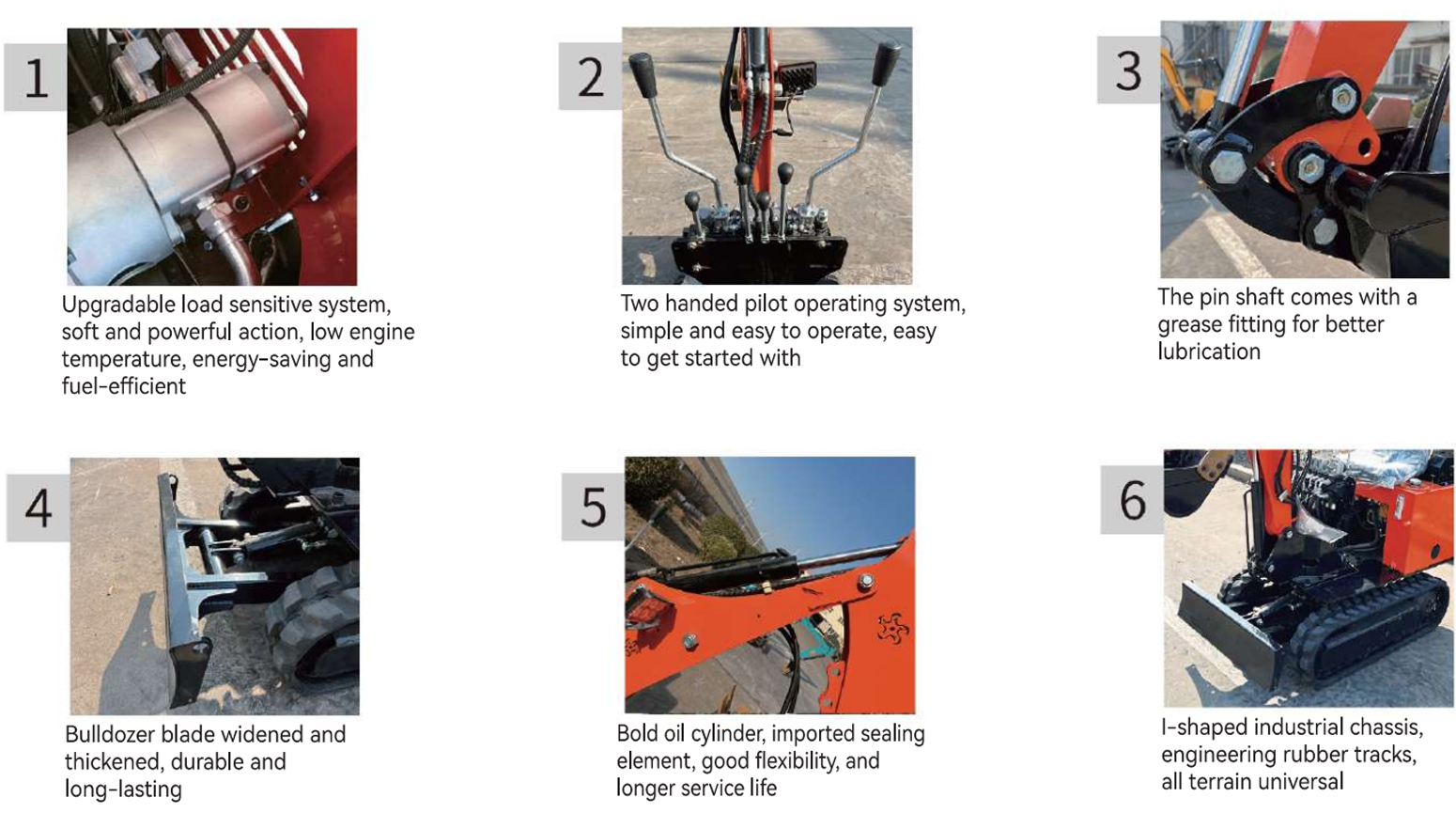 1

Upgradable load sensitive system, soft and powerful action, low engine temperature, energy-saving and fuel-efficient

2

Two handed pilot operating system, simple and easy to operate, easy to get started with

3

The pin shaft comes with a grease fitting for better lubrication

4

Bulldozer blade widened and thickened, durable and long-lasting

5

Bold oil cylinder, imported sealing element, good flexibility, and longer service life

6

I-shaped industrial chassis, engineering rubber tracks, all terrain universal