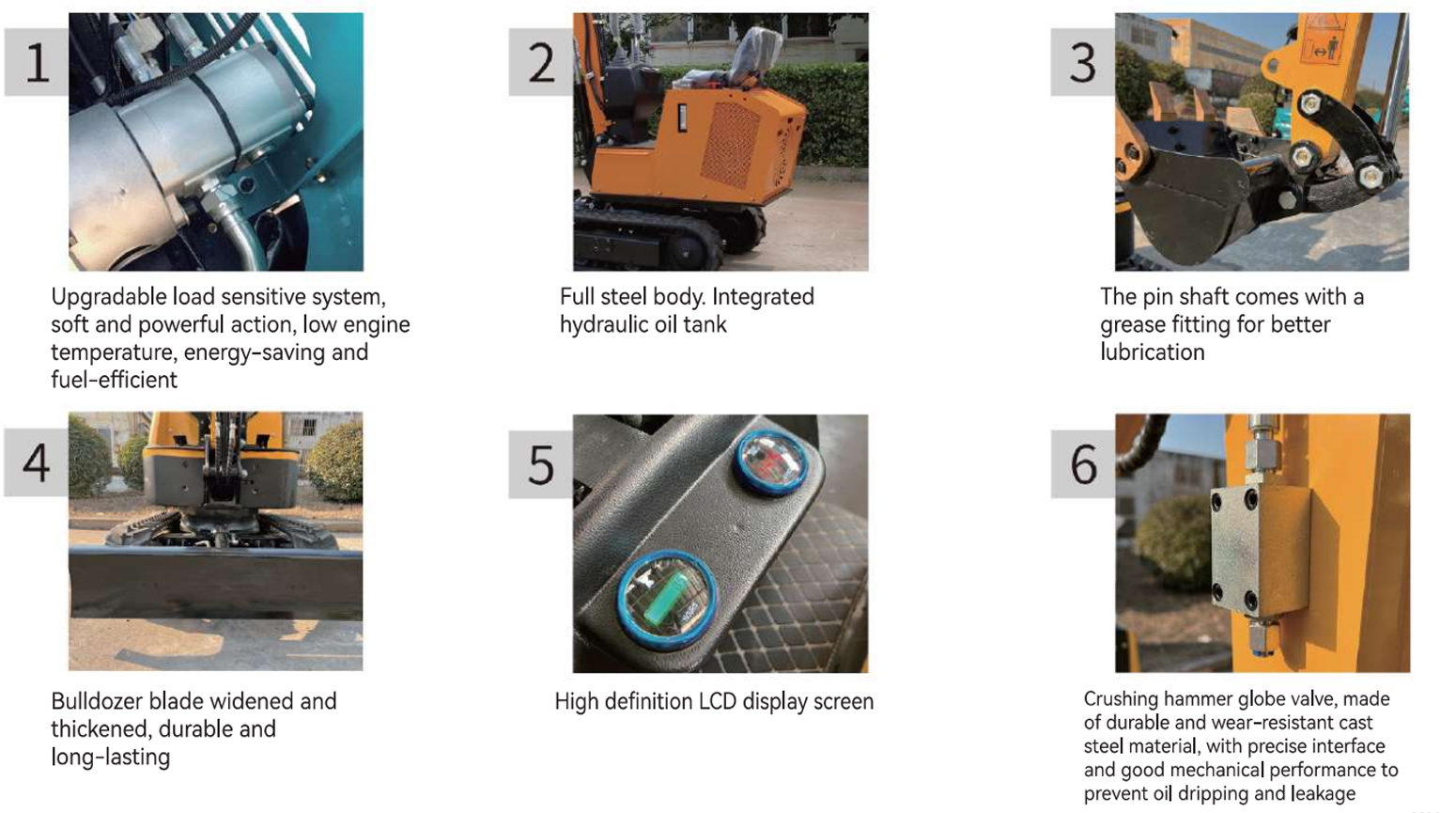 1

Upgradable load sensitive system, soft and powerful action, low engine temperature, energy-saving and fuel-efficient

2

Full steel body. Integrated hydraulic oil tank

3

The pin shaft comes with a grease fitting for better lubrication

4

Bulldozer blade widened and thickened, durable and long-lasting

5

High definition LCD display screen

6

Crushing hammer globe valve, made of durable and wear-resistant cast steel material, with precise interface and good mechanical performance to prevent oil dripping and leakage